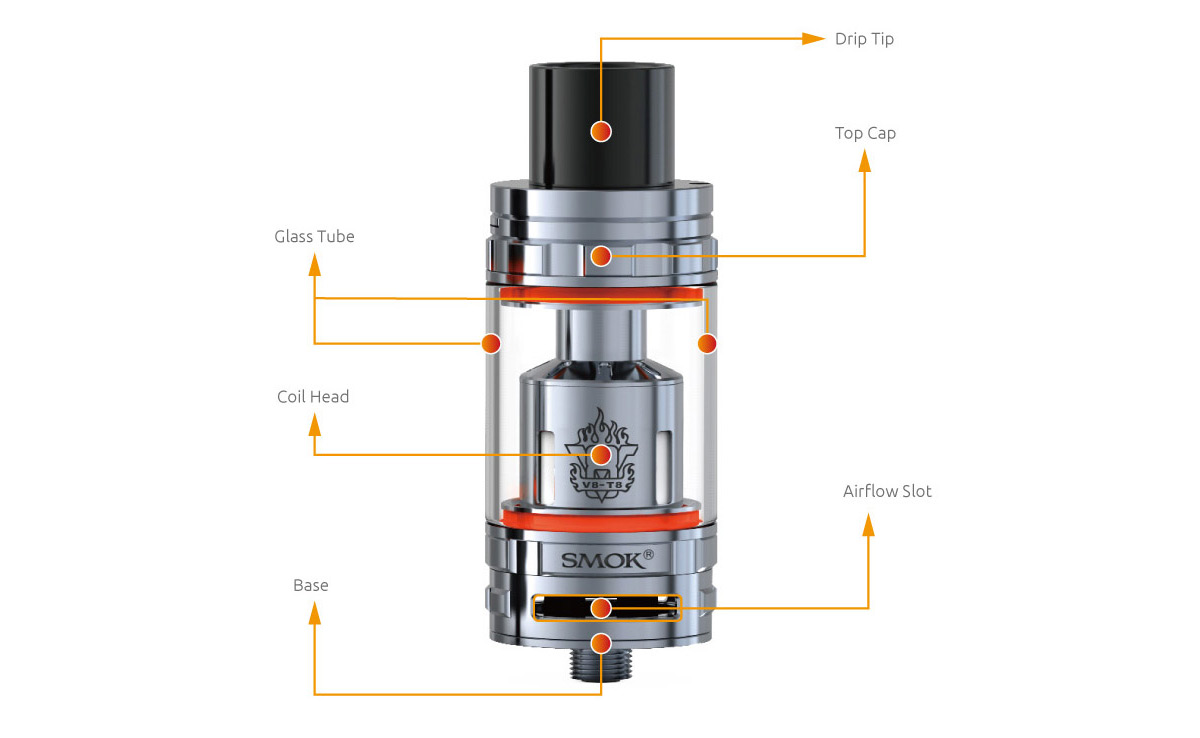 Drip Tip

Top Cap

Glass Tube

Coil Head

V8-T8

Airflow Slot

SMOK®

Base