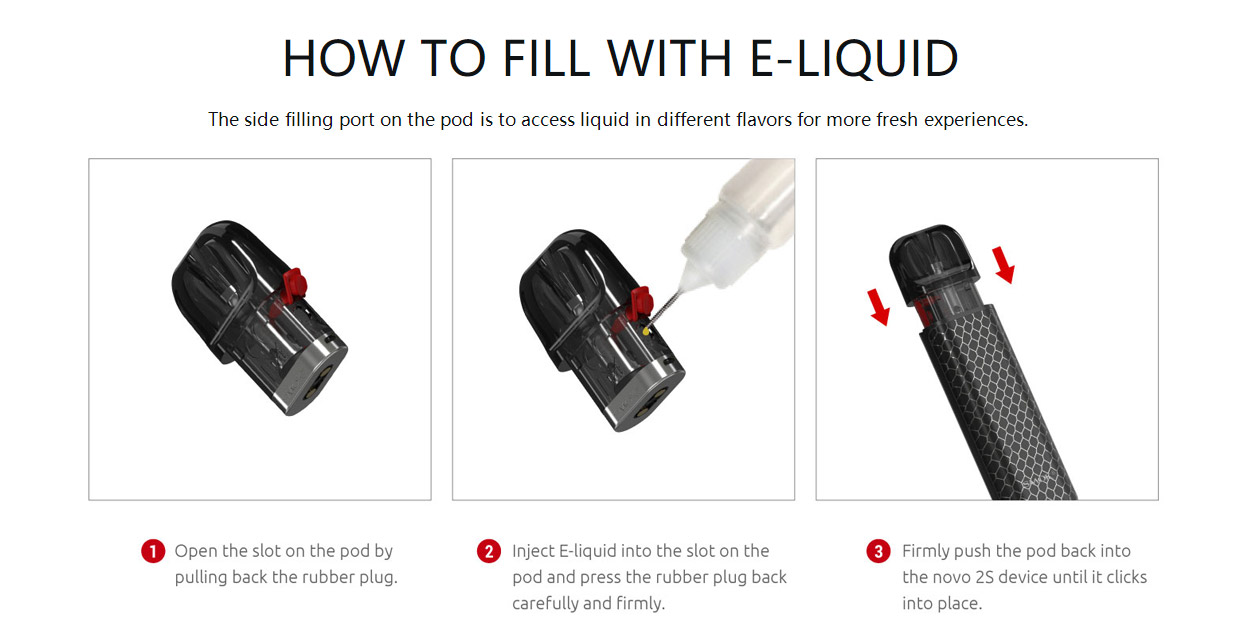 HOW TO FILL WITH E-LIQUID

The side filling port on the pod is to access liquid in different flavors for more fresh experiences.

1 Open the slot on the pod by pulling back the rubber plug.

2 Inject E-liquid into the slot on the pod and press the rubber plug back carefully and firmly.

3 Firmly push the pod back into the novo 2S device until it clicks into place.