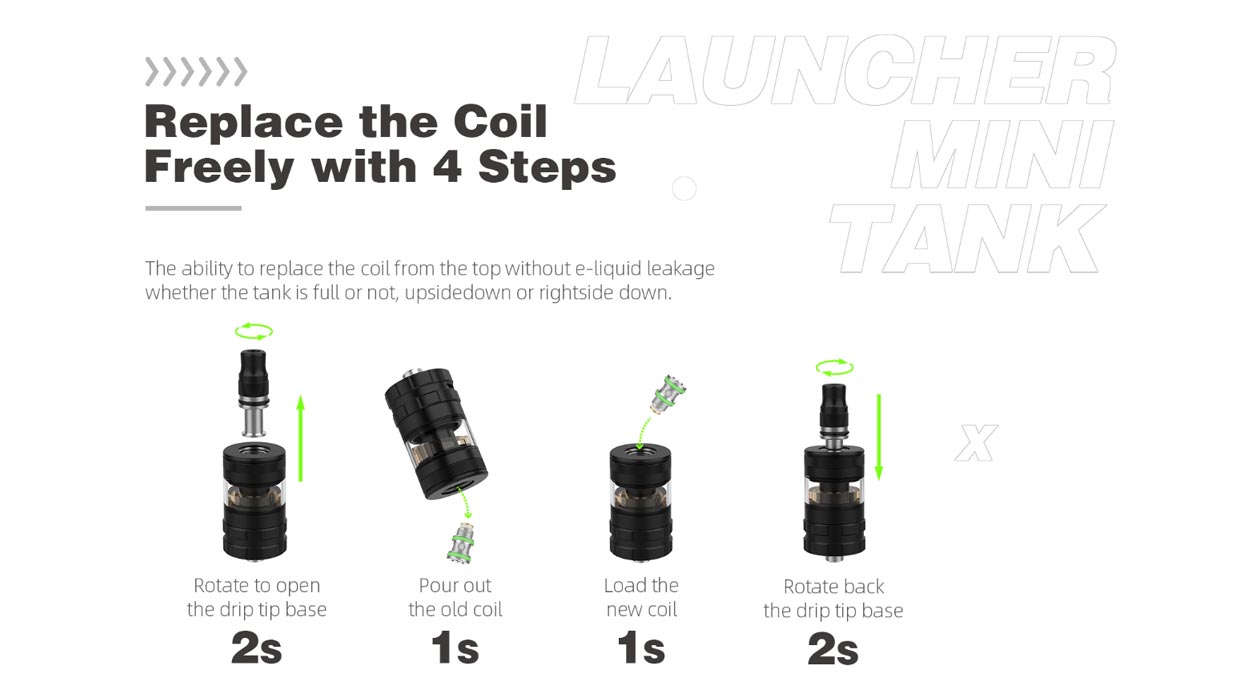 Replace the Coil Freely with 4 Steps

LAUNCHER MINI TANK

The ability to replace the coil from the top without e-liquid leakage whether the tank is full or not, upsidedown or rightside down.

X

Rotate to open the drip tip base
2s

Pour out the old coil
1s

Load the new coil
1s

Rotate back the drip tip base
2s